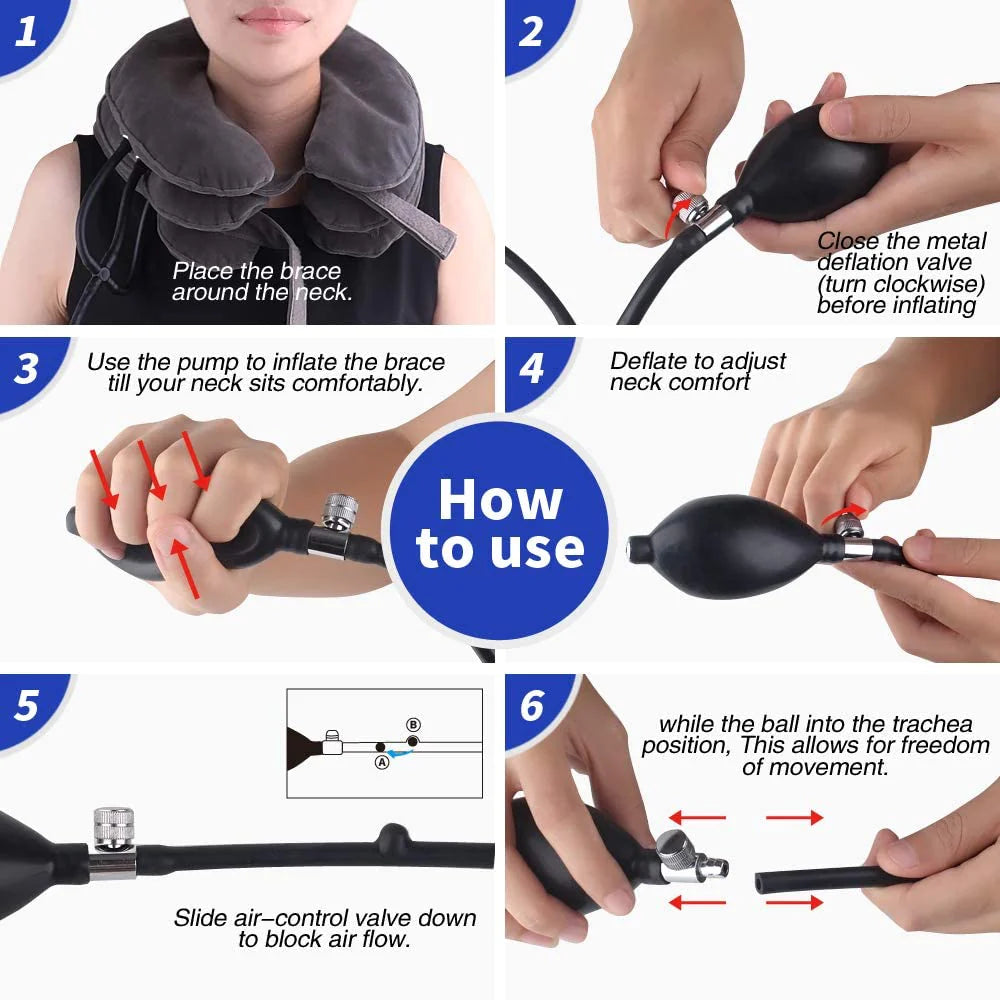 1

Place the brace around the neck.

2

Close the metal deflation valve (turn clockwise) before inflating

3

Use the pump to inflate the brace till your neck sits comfortably.

How to use

4

Deflate to adjust neck comfort

5

B

A

Slide air–control valve down to block air flow.

6

while the ball into the trachea position, This allows for freedom of movement.